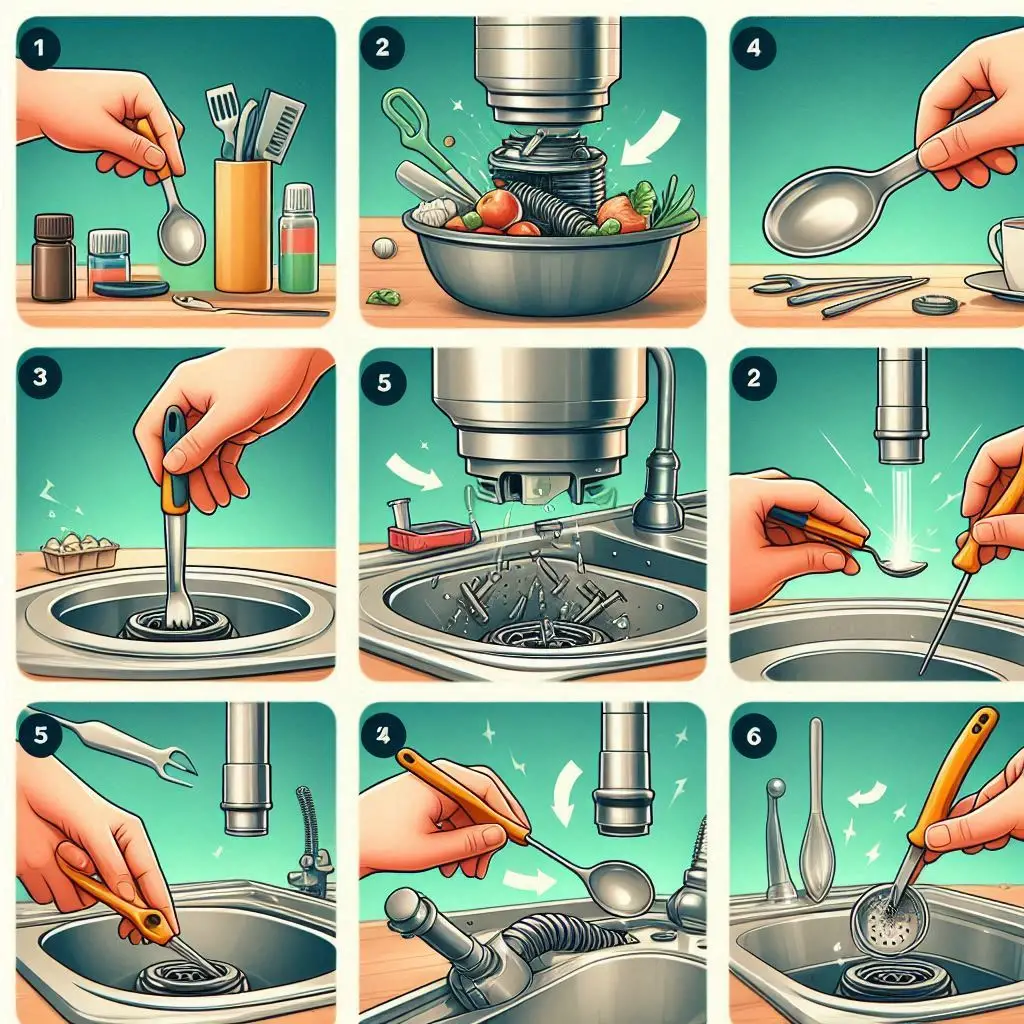 1

2

4

3

5

2

5

4

6